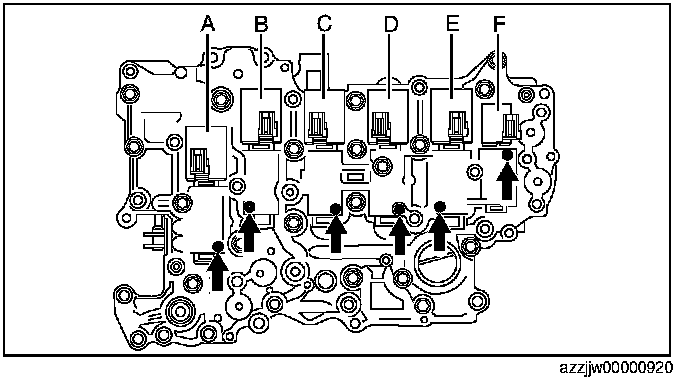 A B C D E F

azzjjw00000920