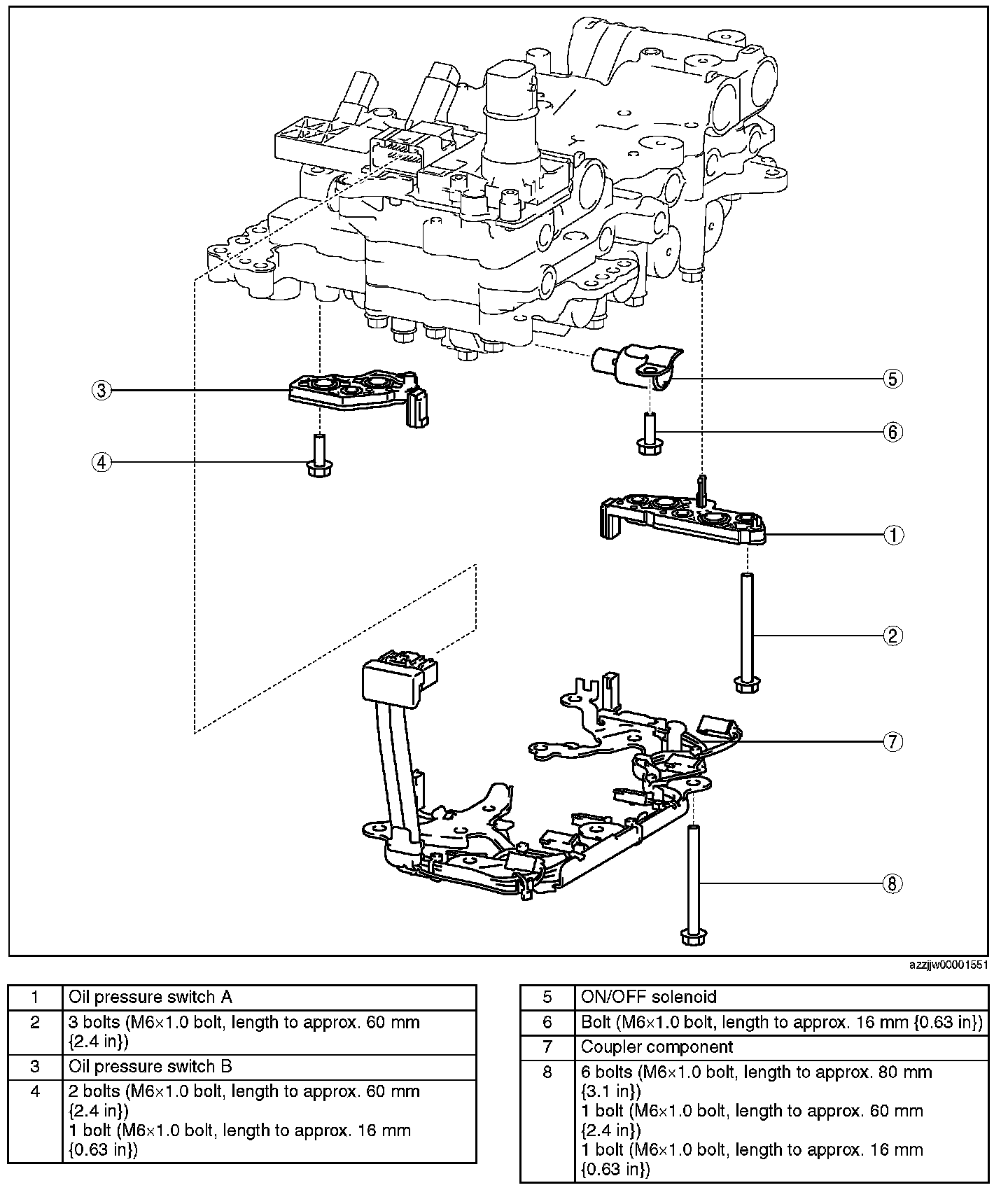 3
4
5
6
1
2
7
8

azzjjw00001551

| 1 | Oil pressure switch A |
|---|---|
| 2 | 3 bolts (M6×1.0 bolt, length to approx. 60 mm {2.4 in}) |
| 3 | Oil pressure switch B |
| 4 | 2 bolts (M6×1.0 bolt, length to approx. 60 mm {2.4 in}) 1 bolt (M6×1.0 bolt, length to approx. 16 mm {0.63 in}) |

| 5 | ON/OFF solenoid |
|---|---|
| 6 | Bolt (M6×1.0 bolt, length to approx. 16 mm {0.63 in}) |
| 7 | Coupler component |
| 8 | 6 bolts (M6×1.0 bolt, length to approx. 80 mm {3.1 in}) 1 bolt (M6×1.0 bolt, length to approx. 60 mm {2.4 in}) 1 bolt (M6×1.0 bolt, length to approx. 16 mm {0.63 in}) |