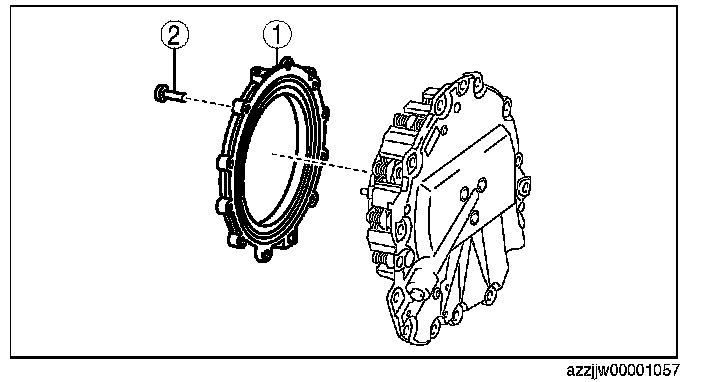 2
1
azzjjw00001057