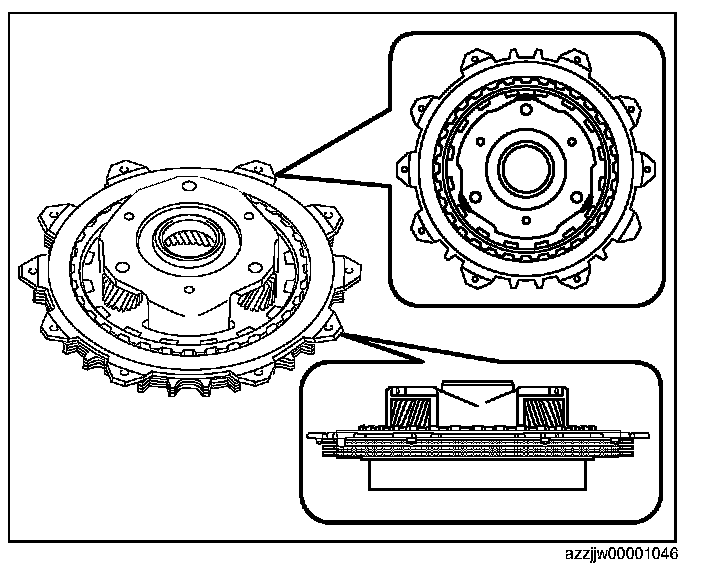 azzjjw00001046