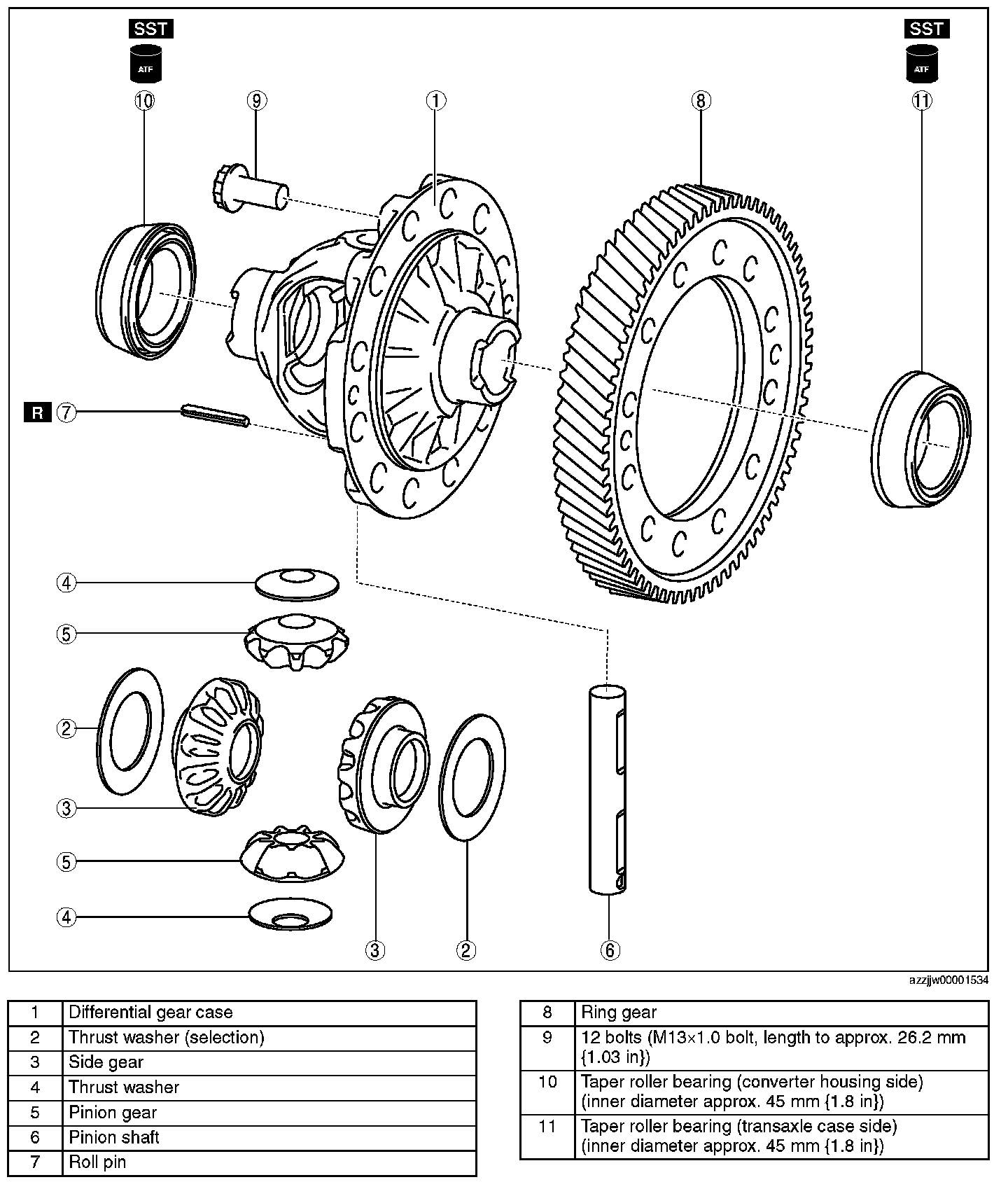 SST
ATF
10

9

1

8

SST
ATF
11

R 7

4

5

2

3

5

4

3

2

6

azzjjw00001534

| 1 | Differential gear case |
|---|---|
| 2 | Thrust washer (selection) |
| 3 | Side gear |
| 4 | Thrust washer |
| 5 | Pinion gear |
| 6 | Pinion shaft |
| 7 | Roll pin |

| 8 | Ring gear |
|---|---|
| 9 | 12 bolts (M13×1.0 bolt, length to approx. 26.2 mm {1.03 in}) |
| 10 | Taper roller bearing (converter housing side) (inner diameter approx. 45 mm {1.8 in}) |
| 11 | Taper roller bearing (transaxle case side) (inner diameter approx. 45 mm {1.8 in}) |