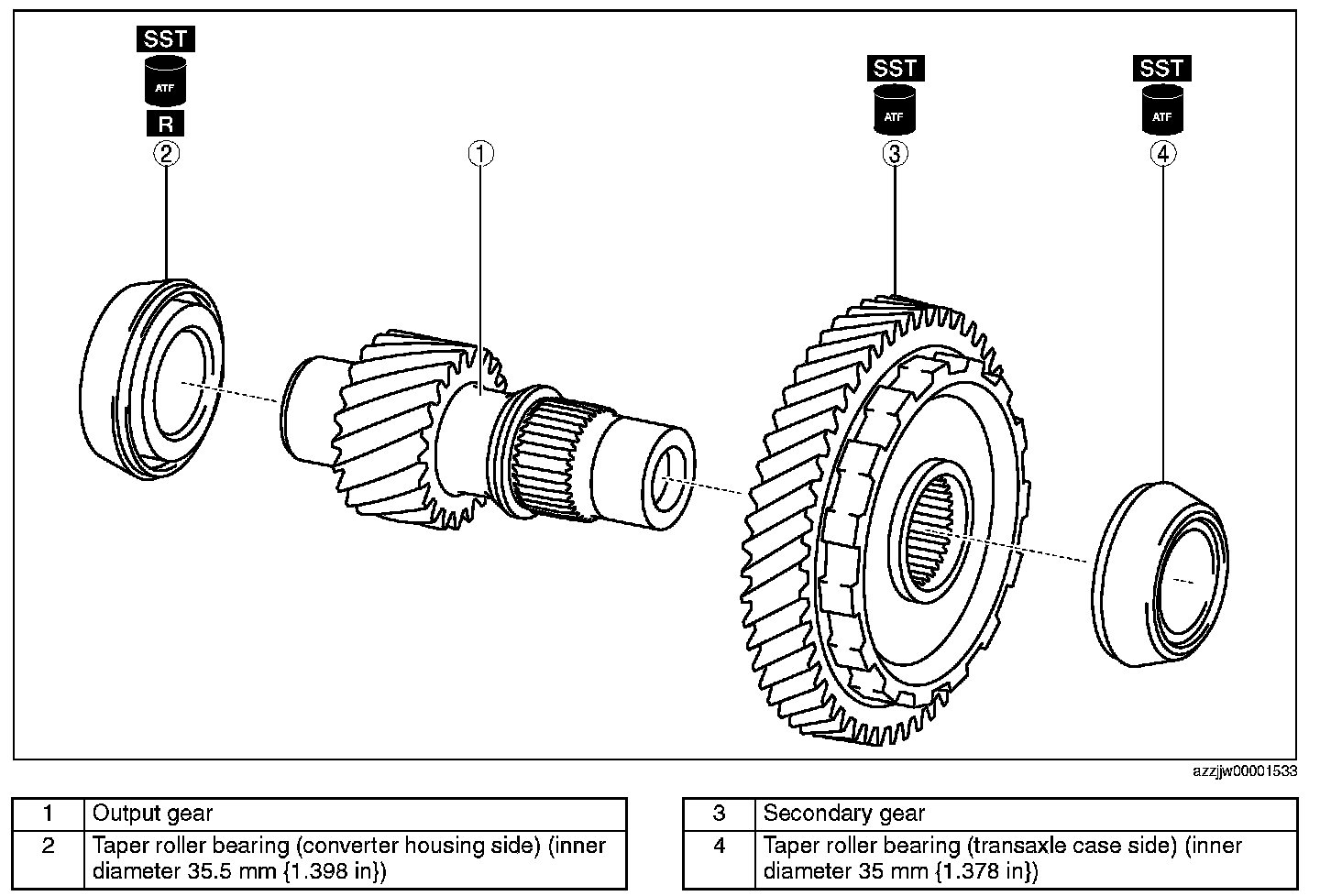 SST
ATF
R
2
1
SST
ATF
3
SST
ATF
4

azzjjw00001533

| 1 | Output gear |
|---|---|
| 2 | Taper roller bearing (converter housing side) (inner diameter 35.5 mm {1.398 in}) |

| 3 | Secondary gear |
|---|---|
| 4 | Taper roller bearing (transaxle case side) (inner diameter 35 mm {1.378 in}) |