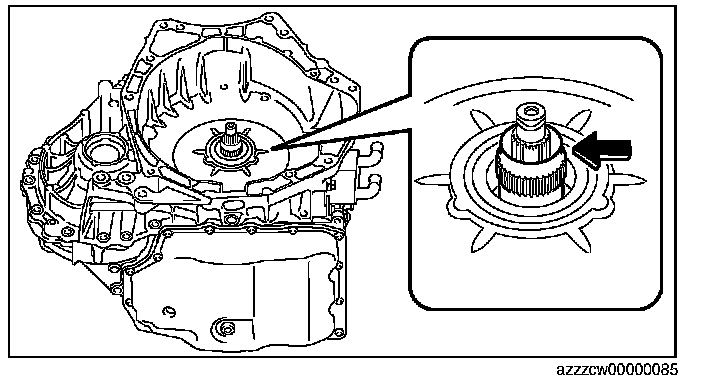 azzzcw00000085