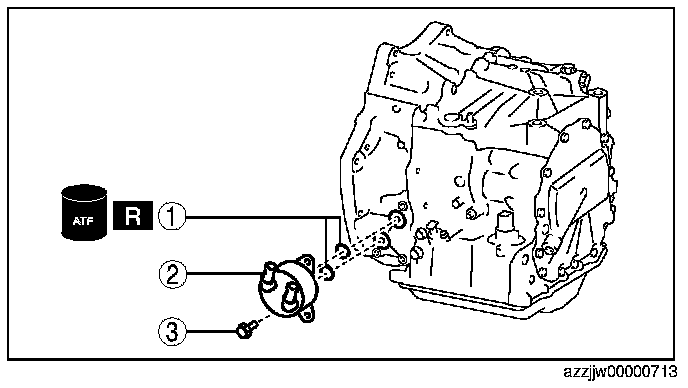 ATF
R
1
2
3
azzjjw00000713