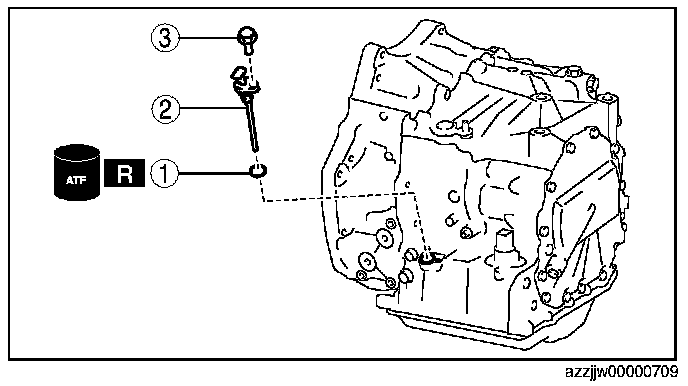 3

2

ATF R 1

azzjjw00000709