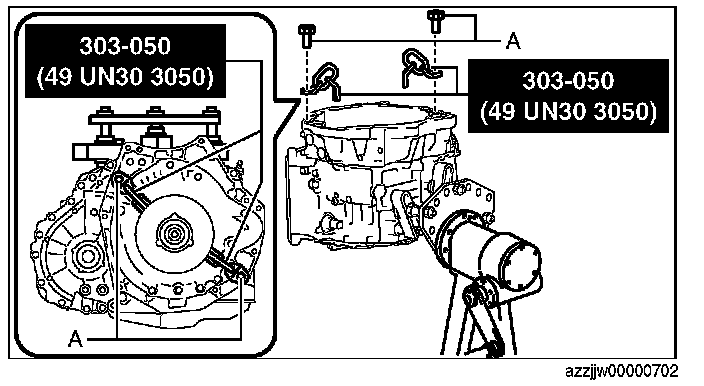 303-050
(49 UN30 3050)

A

303-050
(49 UN30 3050)

A

azzjjw00000702