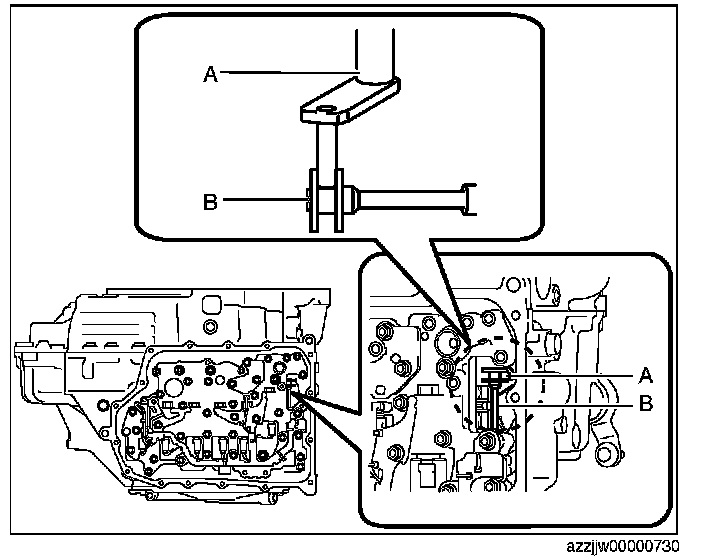 A
B
A
B
azzjjw00000730