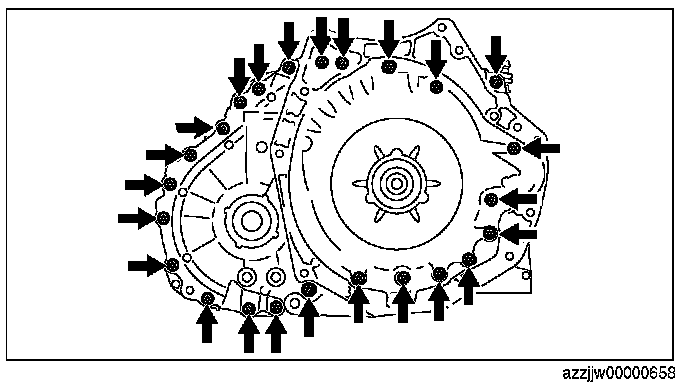 azzjjw00000658