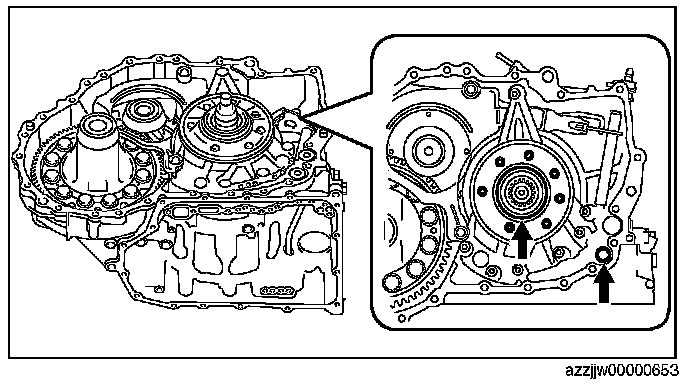 azzjjw00000653