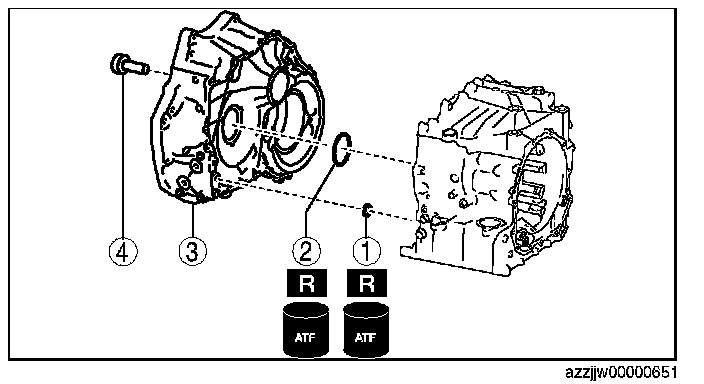 4
3
2
1
R
R
ATF
ATF
azzjjw00000651