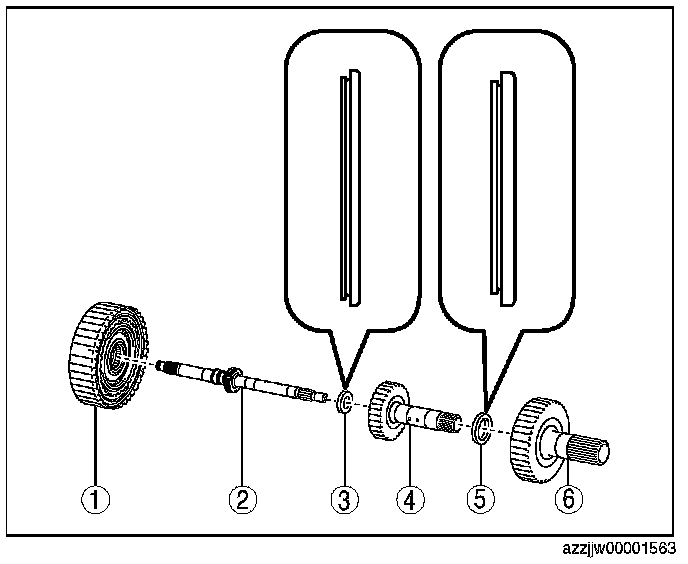 ①
②
③
④
⑤
⑥
azzjjw00001563