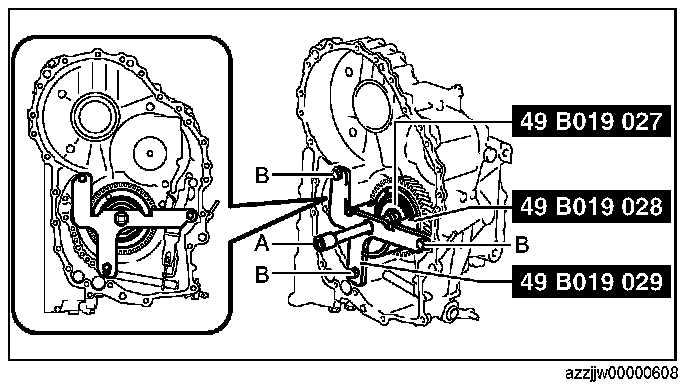 49 B019 027

B

49 B019 028

A

B

B

49 B019 029

azzjjw00000608