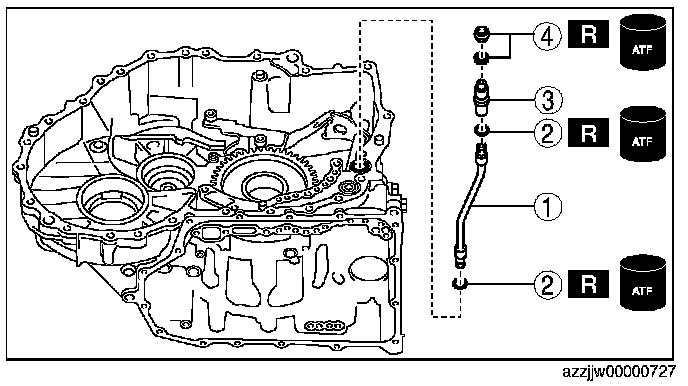 4 R ATF
3
2 R ATF
1
2 R ATF
azzjjw00000727