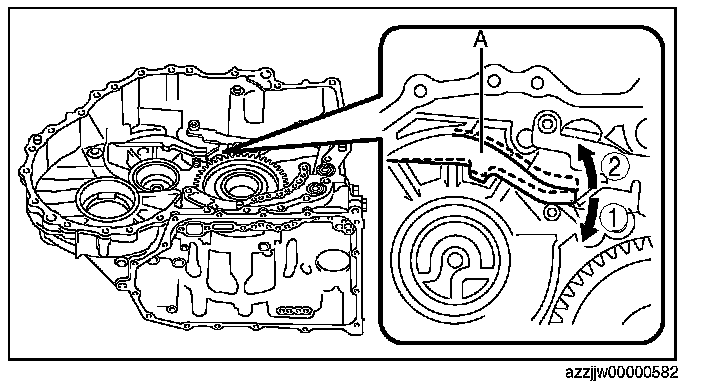 A
2
1
azzjjw00000582