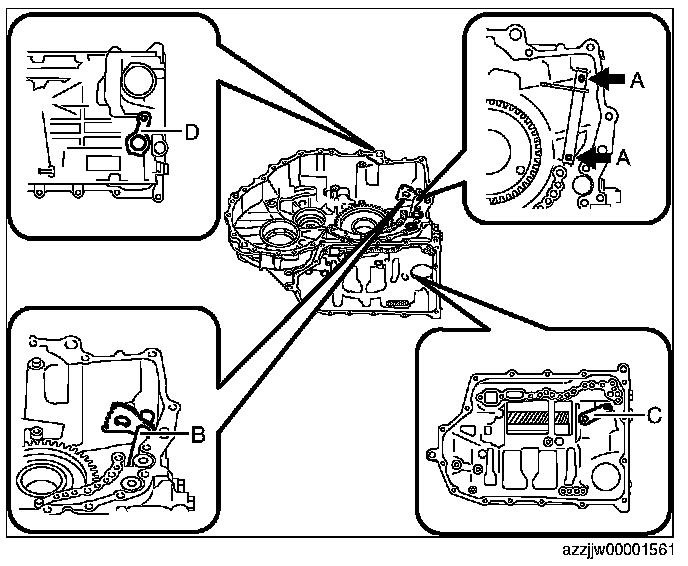 D
A
A
B
C
azzjjw00001561