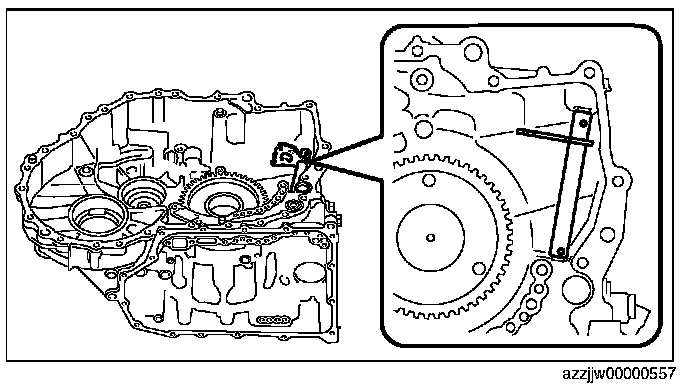 azzjjw00000557