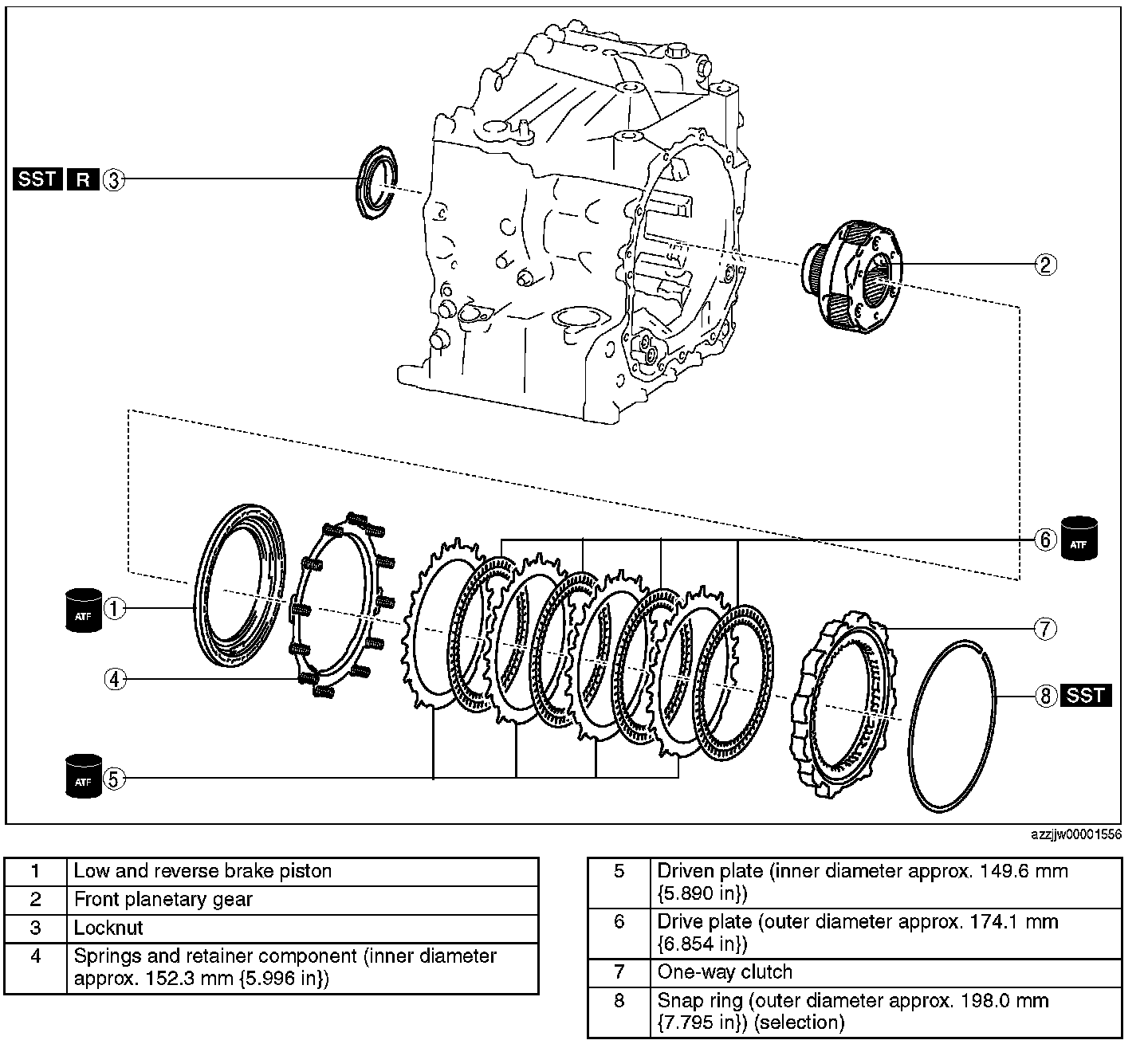 SST R 3

2

6 ATF

ATF 1

7

4

8 SST

ATF 5

azzjjw00001556

| 1 | Low and reverse brake piston |
|---|---|
| 2 | Front planetary gear |
| 3 | Locknut |
| 4 | Springs and retainer component (inner diameter approx. 152.3 mm {5.996 in}) |

| 5 | Driven plate (inner diameter approx. 149.6 mm {5.890 in}) |
|---|---|
| 6 | Drive plate (outer diameter approx. 174.1 mm {6.854 in}) |
| 7 | One-way clutch |
| 8 | Snap ring (outer diameter approx. 198.0 mm {7.795 in}) (selection) |