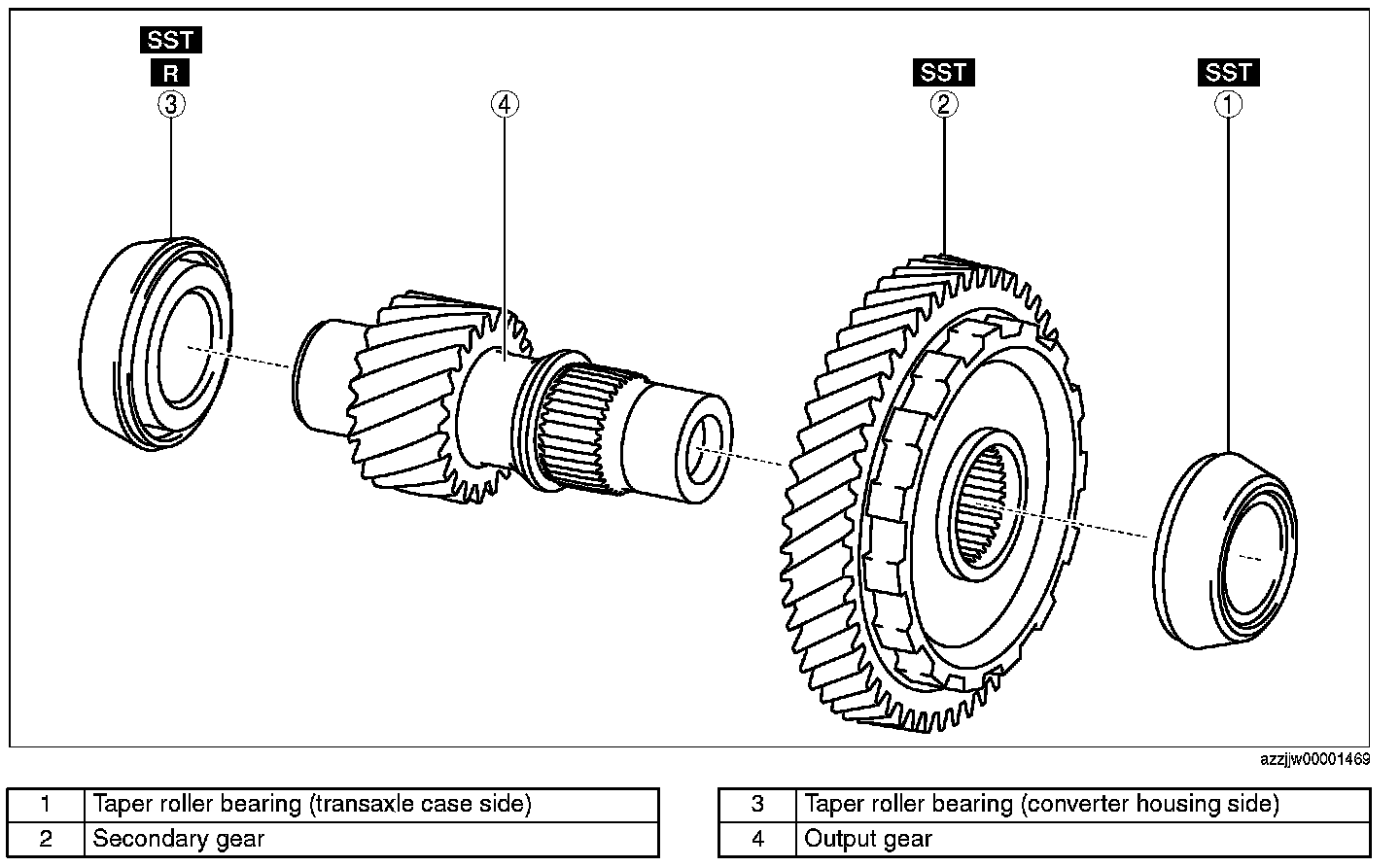 SST
R
3

4

SST
2

SST
1

azzjjw00001469

| 1 | Taper roller bearing (transaxle case side) |
|---|---|
| 2 | Secondary gear |

| 3 | Taper roller bearing (converter housing side) |
|---|---|
| 4 | Output gear |