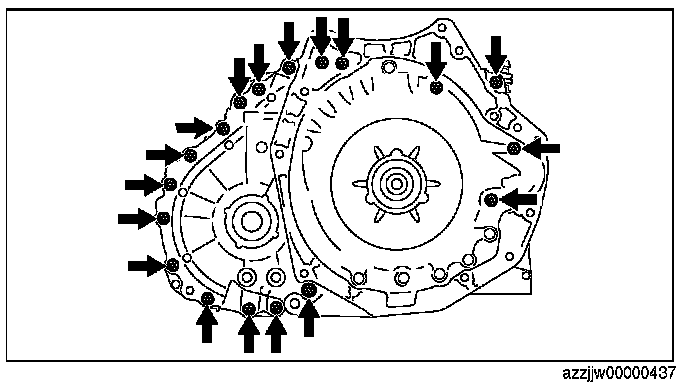 azzjjw00000437