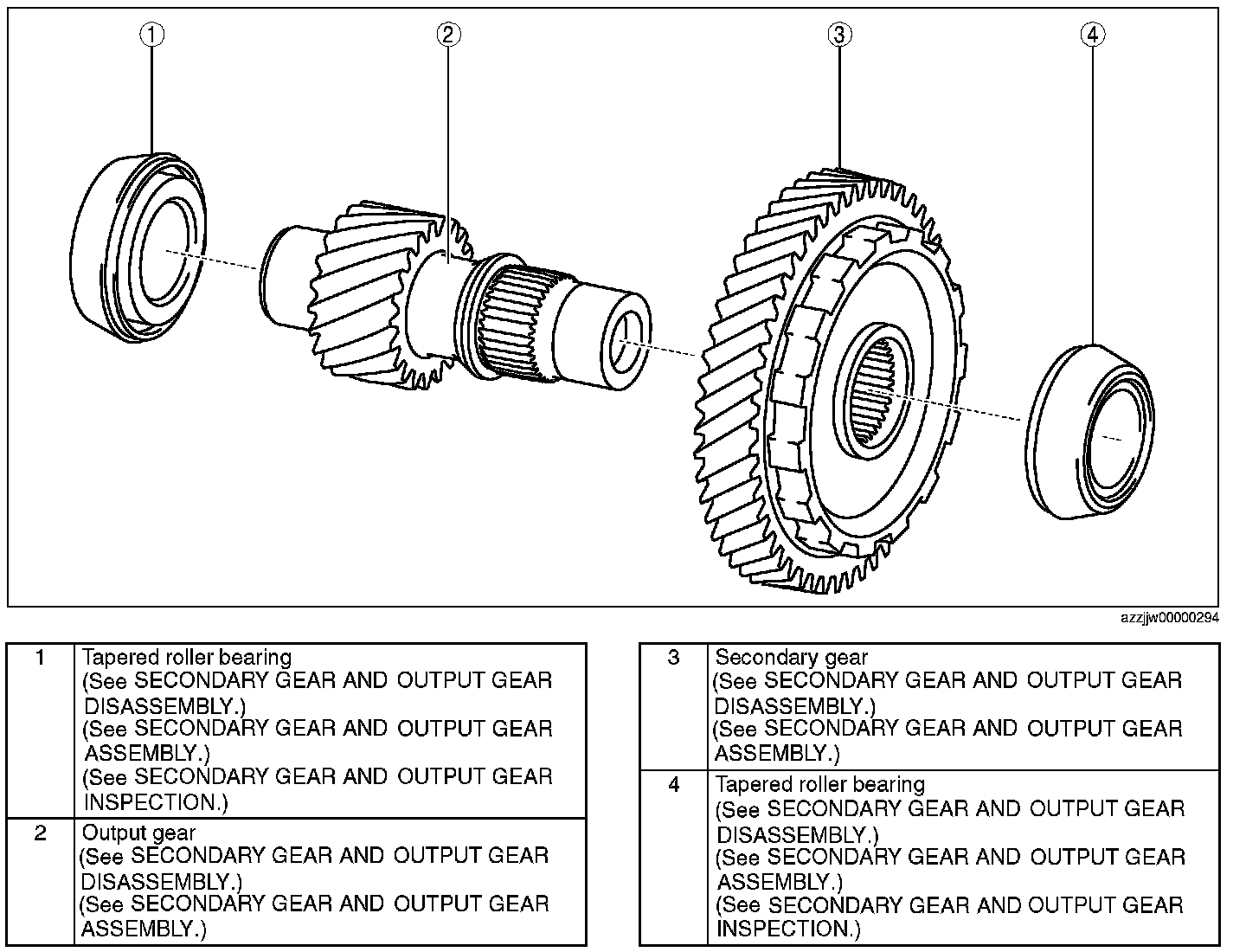 1
2
3
4

azzjjw00000294

| 1 | Tapered roller bearing (See SECONDARY GEAR AND OUTPUT GEAR DISASSEMBLY.) (See SECONDARY GEAR AND OUTPUT GEAR ASSEMBLY.) (See SECONDARY GEAR AND OUTPUT GEAR INSPECTION.) |
|---|---|
| 2 | Output gear (See SECONDARY GEAR AND OUTPUT GEAR DISASSEMBLY.) (See SECONDARY GEAR AND OUTPUT GEAR ASSEMBLY.) |

| 3 | Secondary gear (See SECONDARY GEAR AND OUTPUT GEAR DISASSEMBLY.) (See SECONDARY GEAR AND OUTPUT GEAR ASSEMBLY.) |
|---|---|
| 4 | Tapered roller bearing (See SECONDARY GEAR AND OUTPUT GEAR DISASSEMBLY.) (See SECONDARY GEAR AND OUTPUT GEAR ASSEMBLY.) (See SECONDARY GEAR AND OUTPUT GEAR INSPECTION.) |