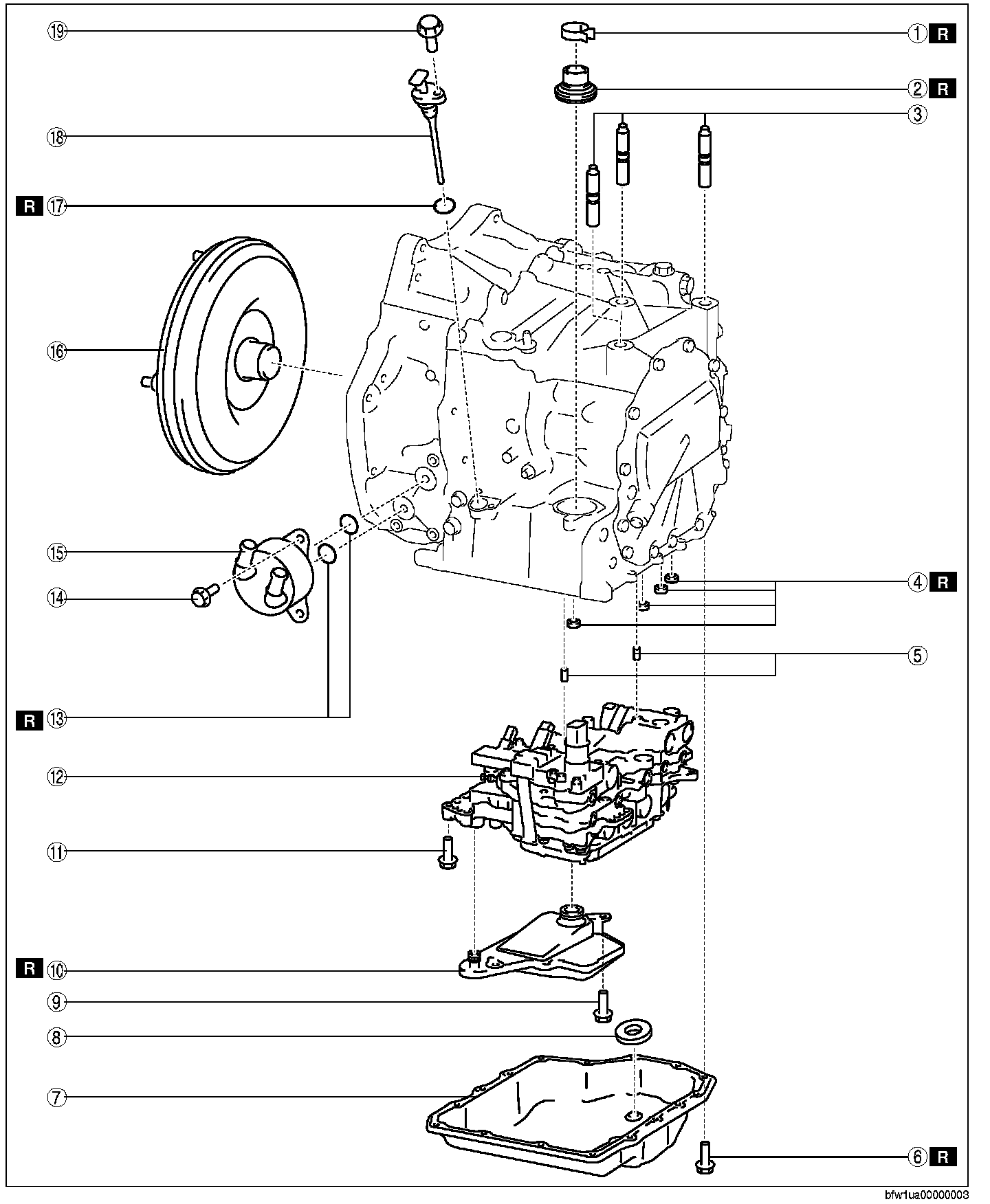 ⑲
① R
② R
③
⑱
R ⑰
⑯
⑮
⑭
④ R
⑤
R ⑬
⑫
⑪
R ⑩
⑨
⑧
⑦
⑥ R
bfw1ua00000003