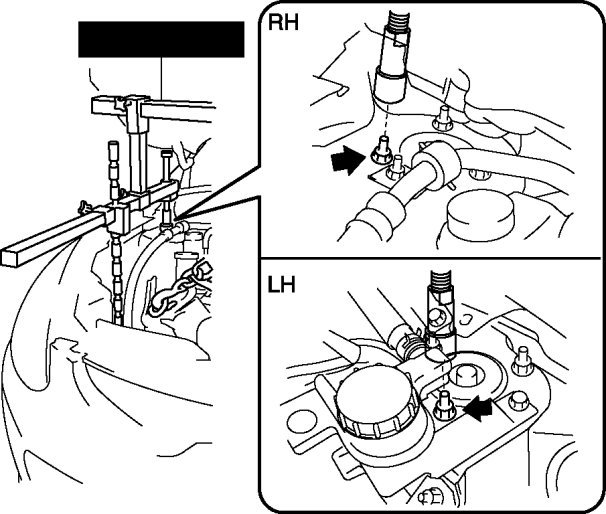 RH

LH