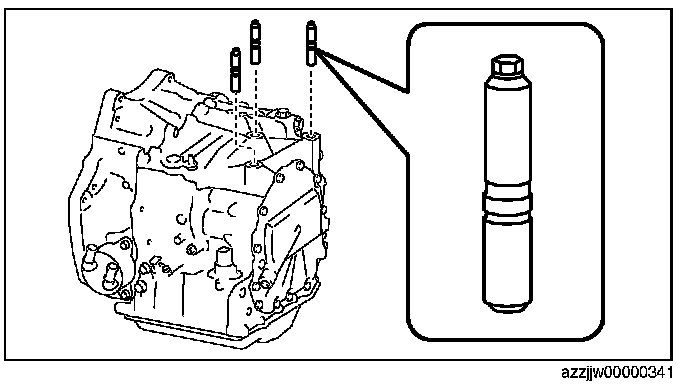 azzjjw00000341