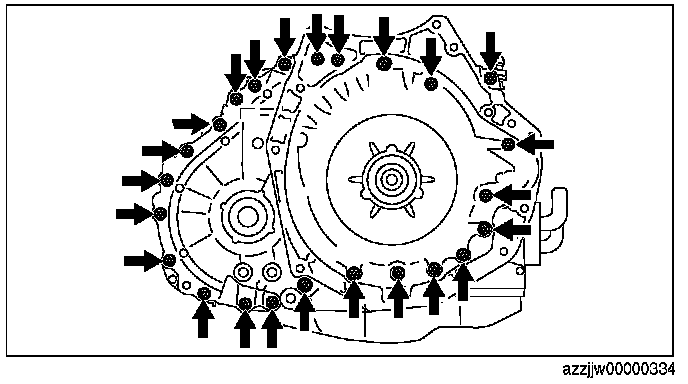 azzjjw00000334