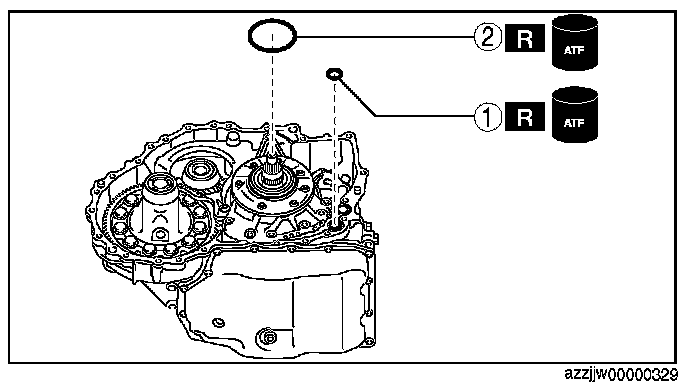 ② R ATF

① R ATF

azzjjw00000329