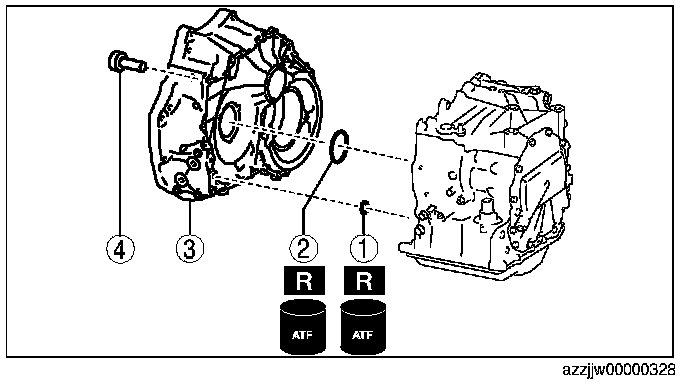 4
3
2
1
R
R
ATF
ATF
azzjjw00000328