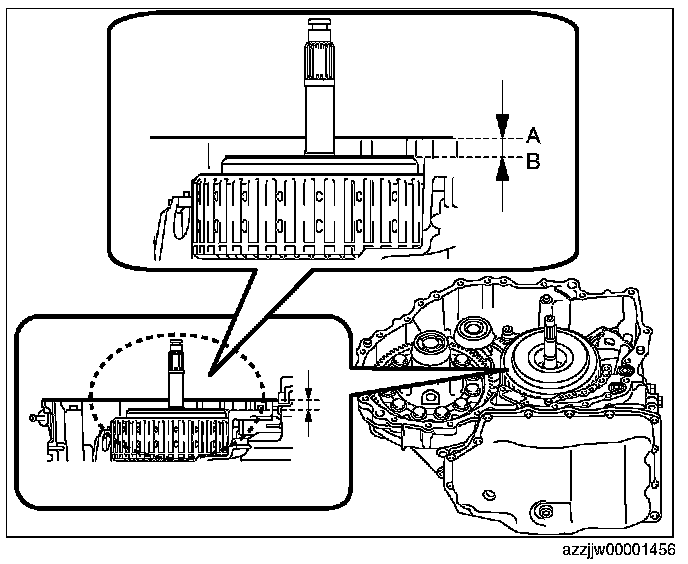 A
B
azzjjw00001456