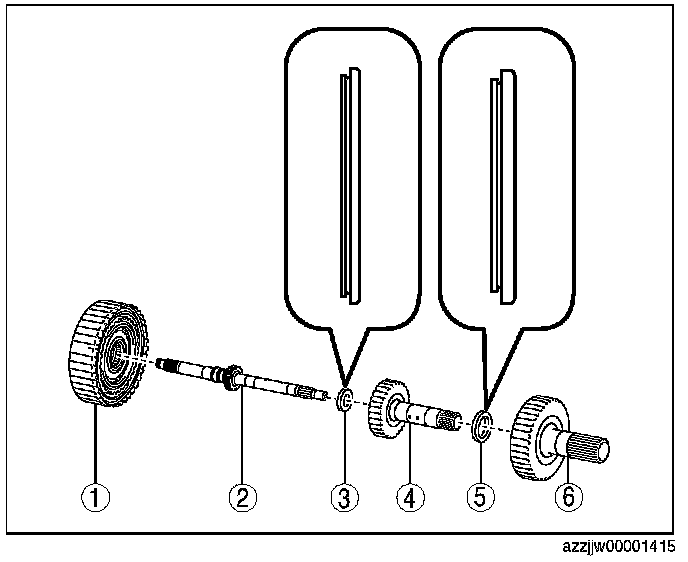 ①
②
③
④
⑤
⑥
azzjjw00001415