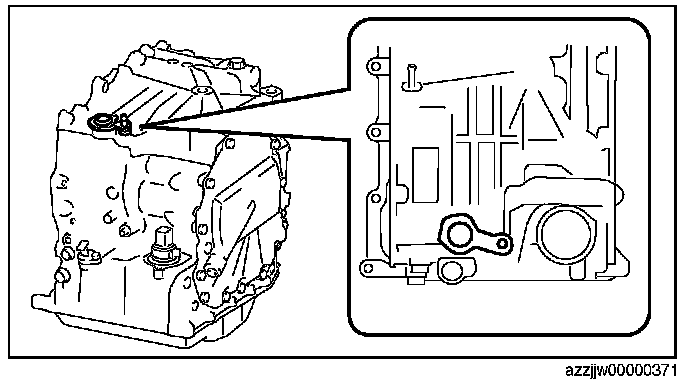 azzjjw00000371