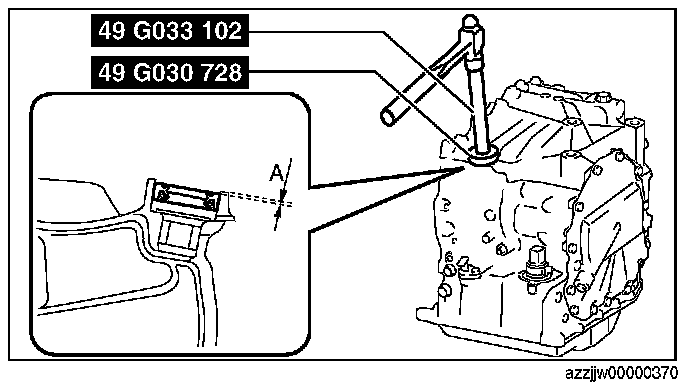 49 G033 102
49 G030 728
A
azzjjw00000370