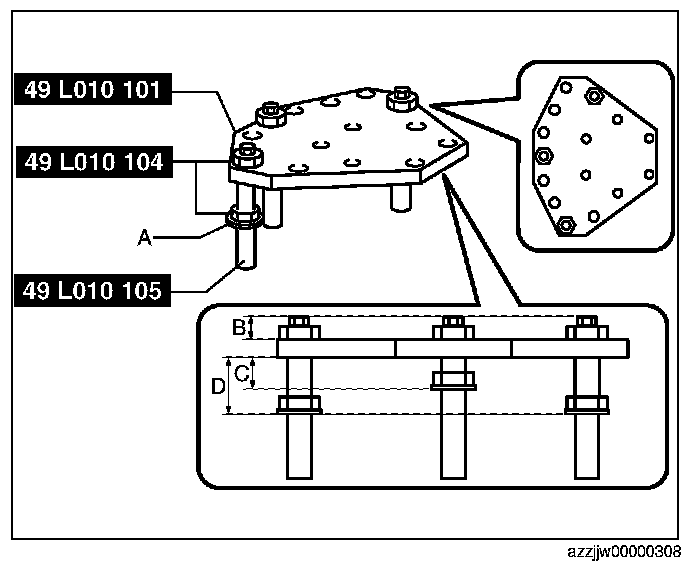 49 L010 101

49 L010 104

A

49 L010 105

B

C

D

azzjjw00000308