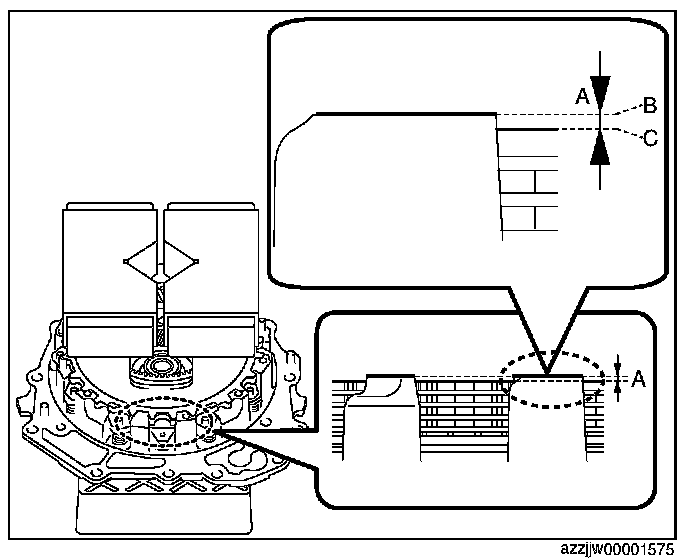 A
B
C
A
azzjjw00001575