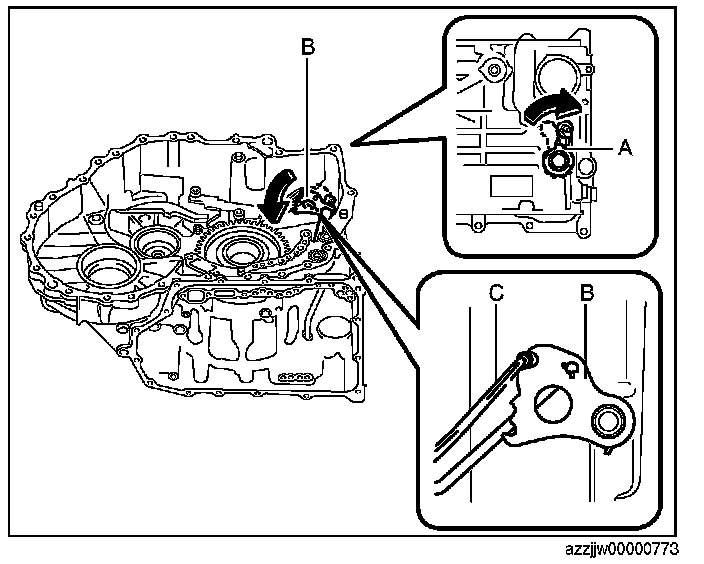 B
A
C
B
azzjjw00000773