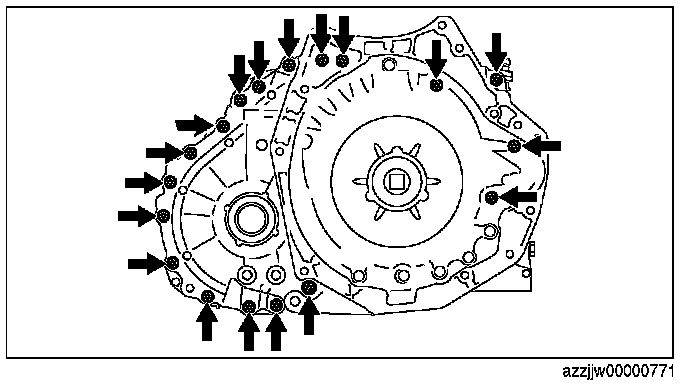 azzjjw00000771