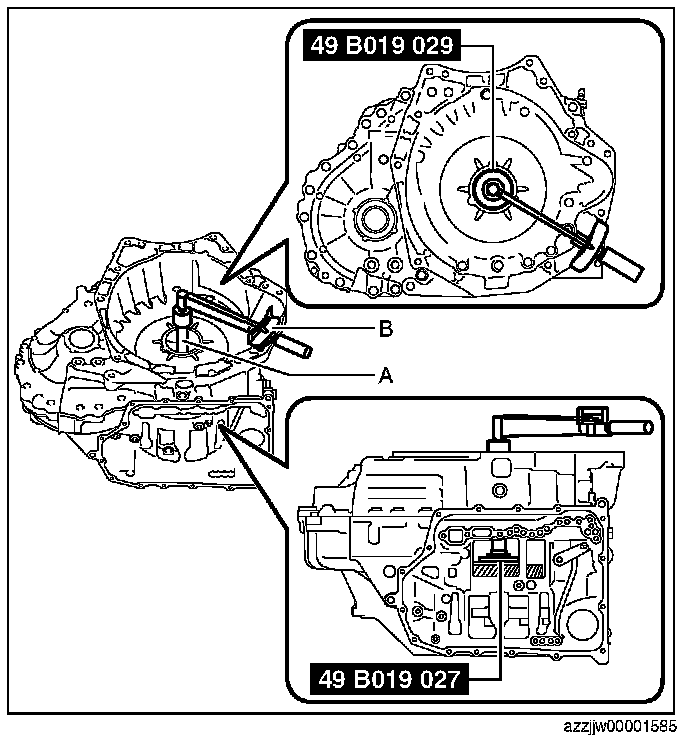 49 B019 029

B

A

49 B019 027

azzjjw00001585