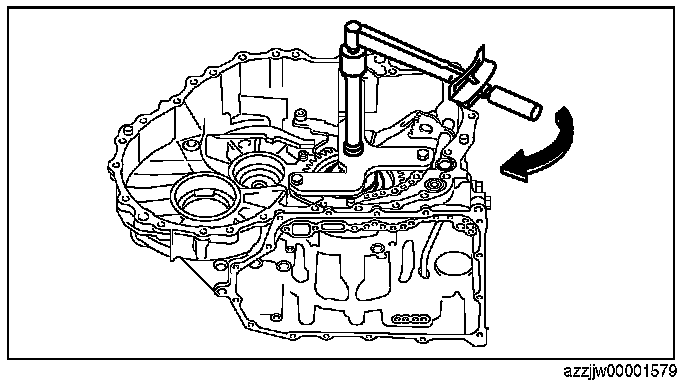 azzjw00001579