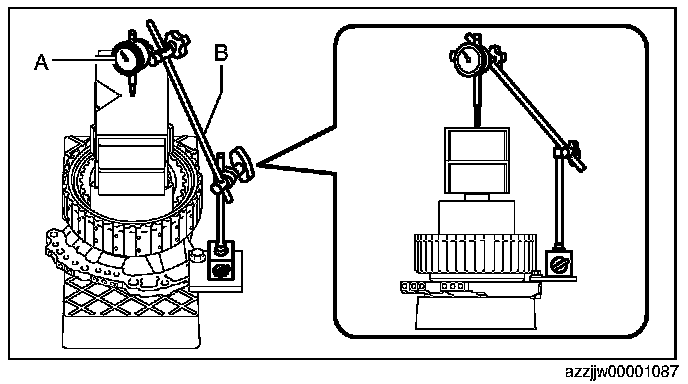 A

B

azzjjw00001087