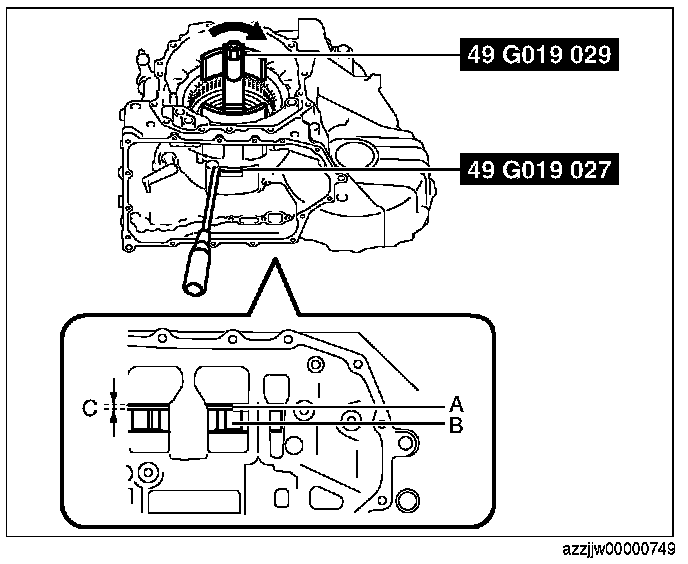 49 G019 029

49 G019 027

C

A

B

azzjjw00000749