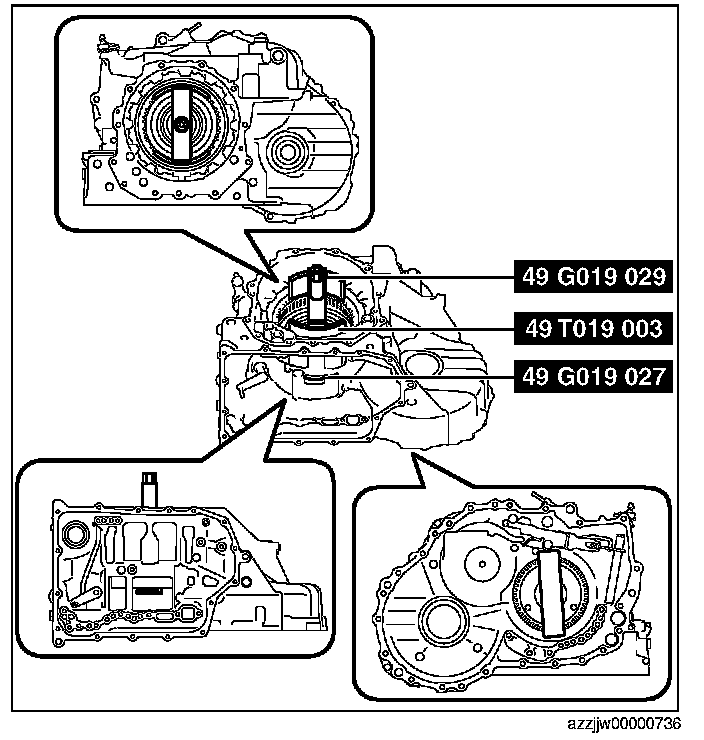 49 G019 029
49 T019 003
49 G019 027
azzjjw00000736