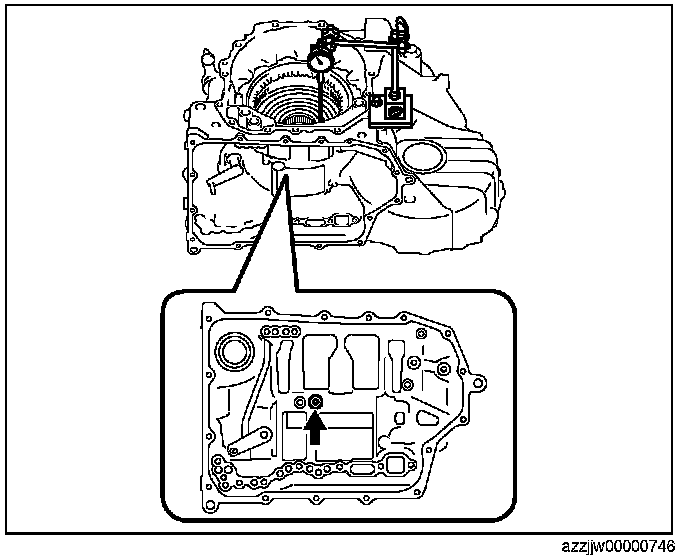 azzjjw00000746