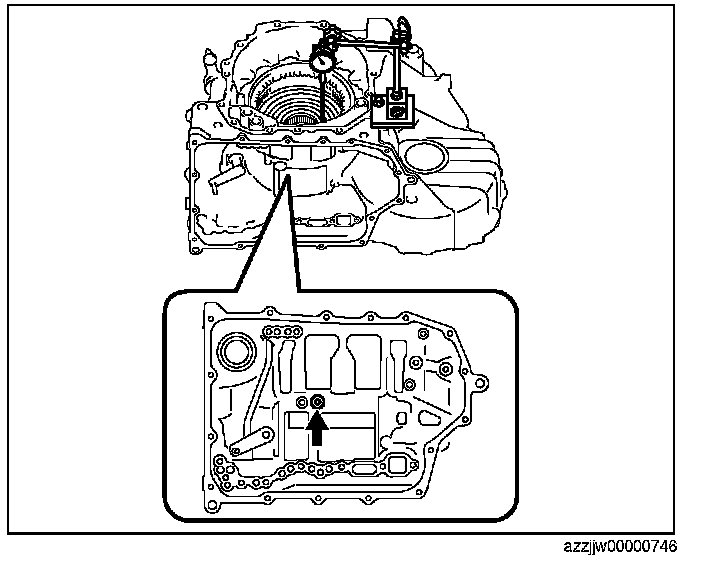 azzjjw00000746