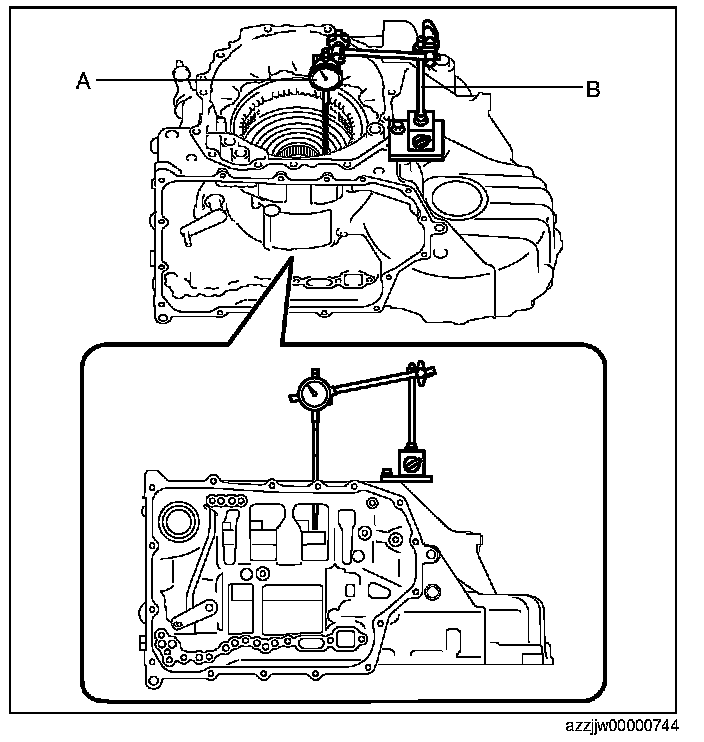 A

B

azzjjw00000744