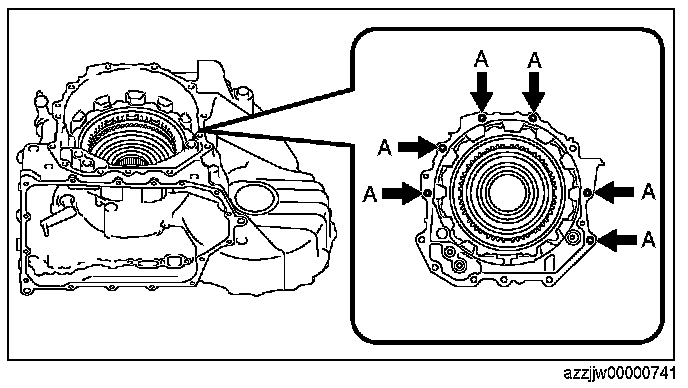 A
A
A
A
A
A
azzjw00000741