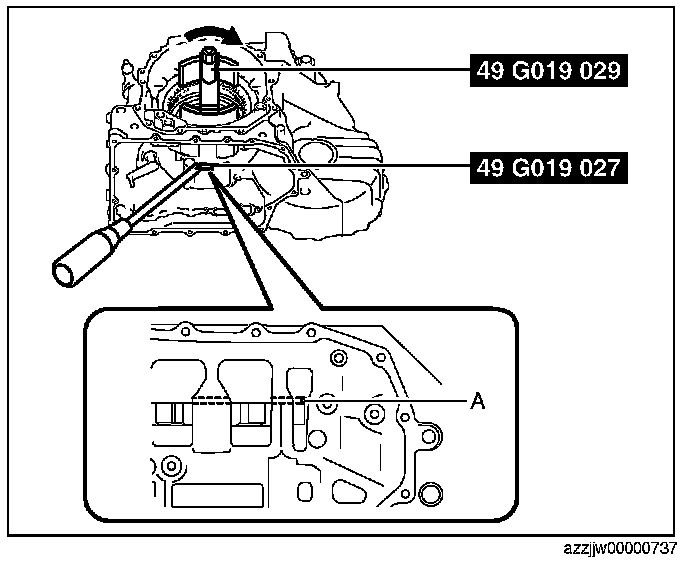 49 G019 029

49 G019 027

A

azzjjw00000737