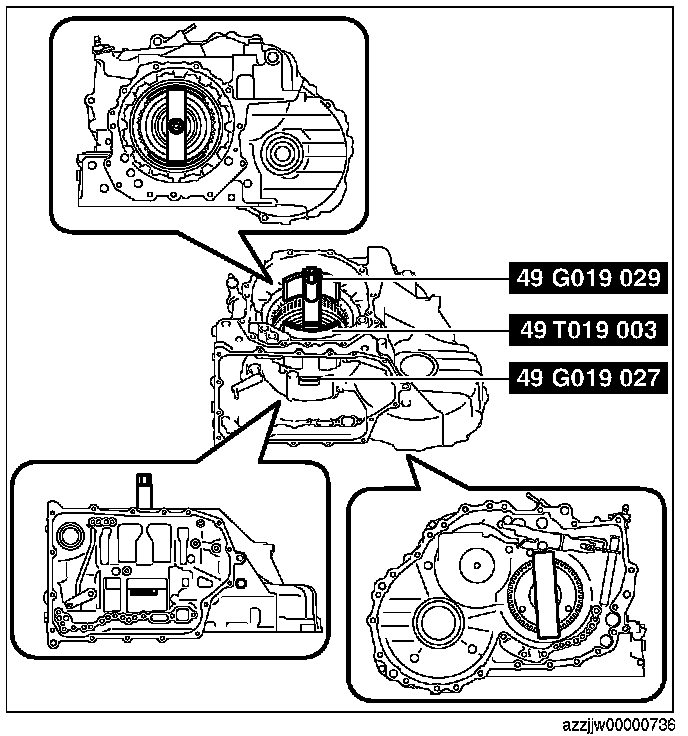 49 G019 029

49 T019 003

49 G019 027

azzjjw00000736