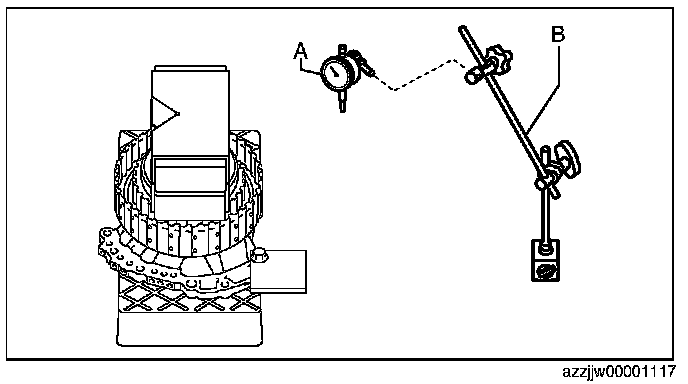 A
B
azzjjw00001117